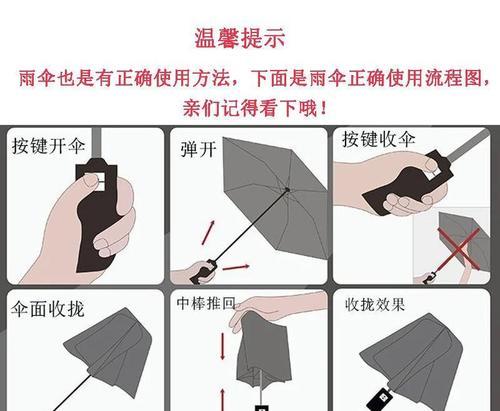 温馨提示

雨伞也是有正确使用方法，下面是雨伞正确使用流程图，亲们记得看下哦！

按键开伞

弹开

按键收伞

伞面收拢

中棒推回

收拢效果